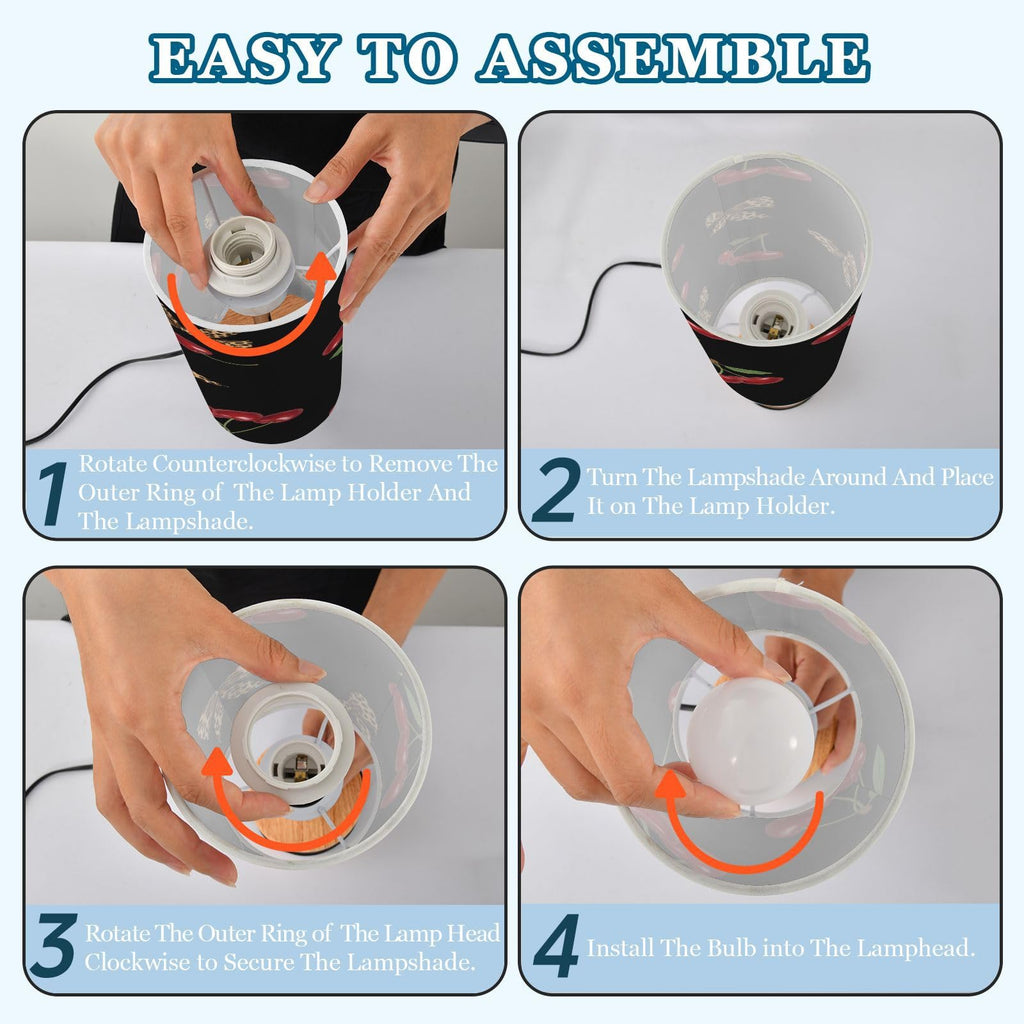 EASY TO ASSEMBLE

1 Rotate Counterclockwise to Remove The Outer Ring of The Lamp Holder And The Lampshade.

2 Turn The Lampshade Around And Place It on The Lamp Holder.

3 Rotate The Outer Ring of The Lamp Head Clockwise to Secure The Lampshade.

4 Install The Bulb into The Lamphead.