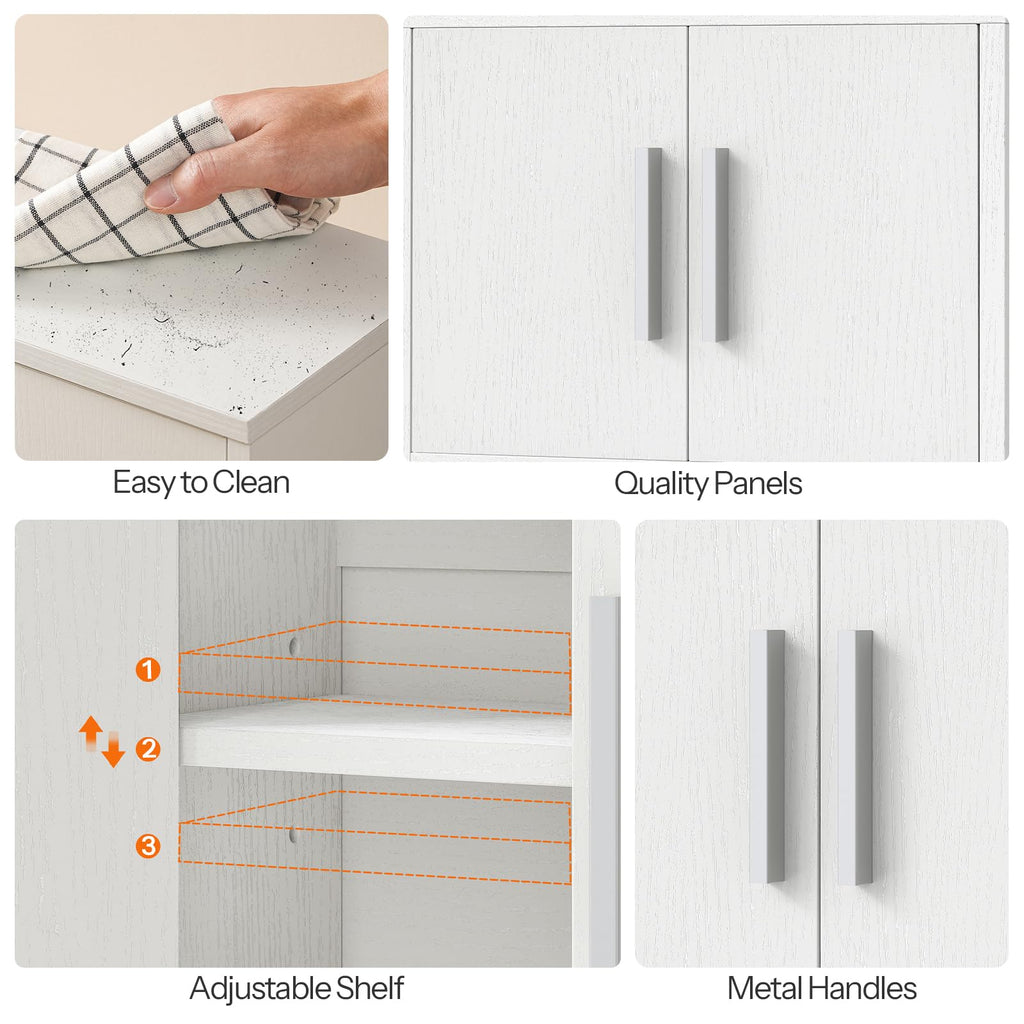 Easy to Clean

Quality Panels

1

2

3

Adjustable Shelf

Metal Handles