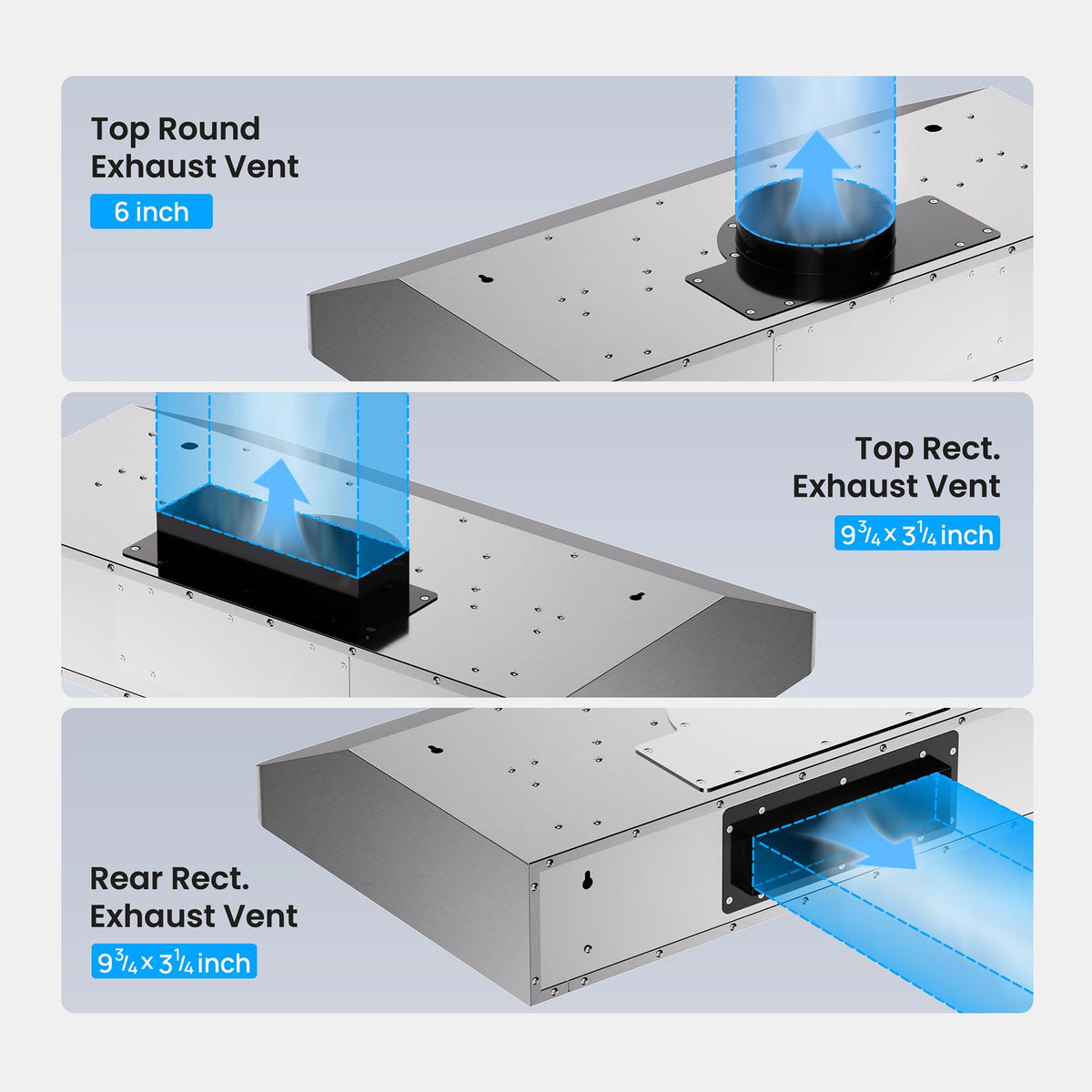 Top Round Exhaust Vent

6 inch

Top Rect. Exhaust Vent

$9\frac{3}{4} \times 3\frac{1}{4}$ inch

Rear Rect. Exhaust Vent

$9\frac{3}{4} \times 3\frac{1}{4}$ inch