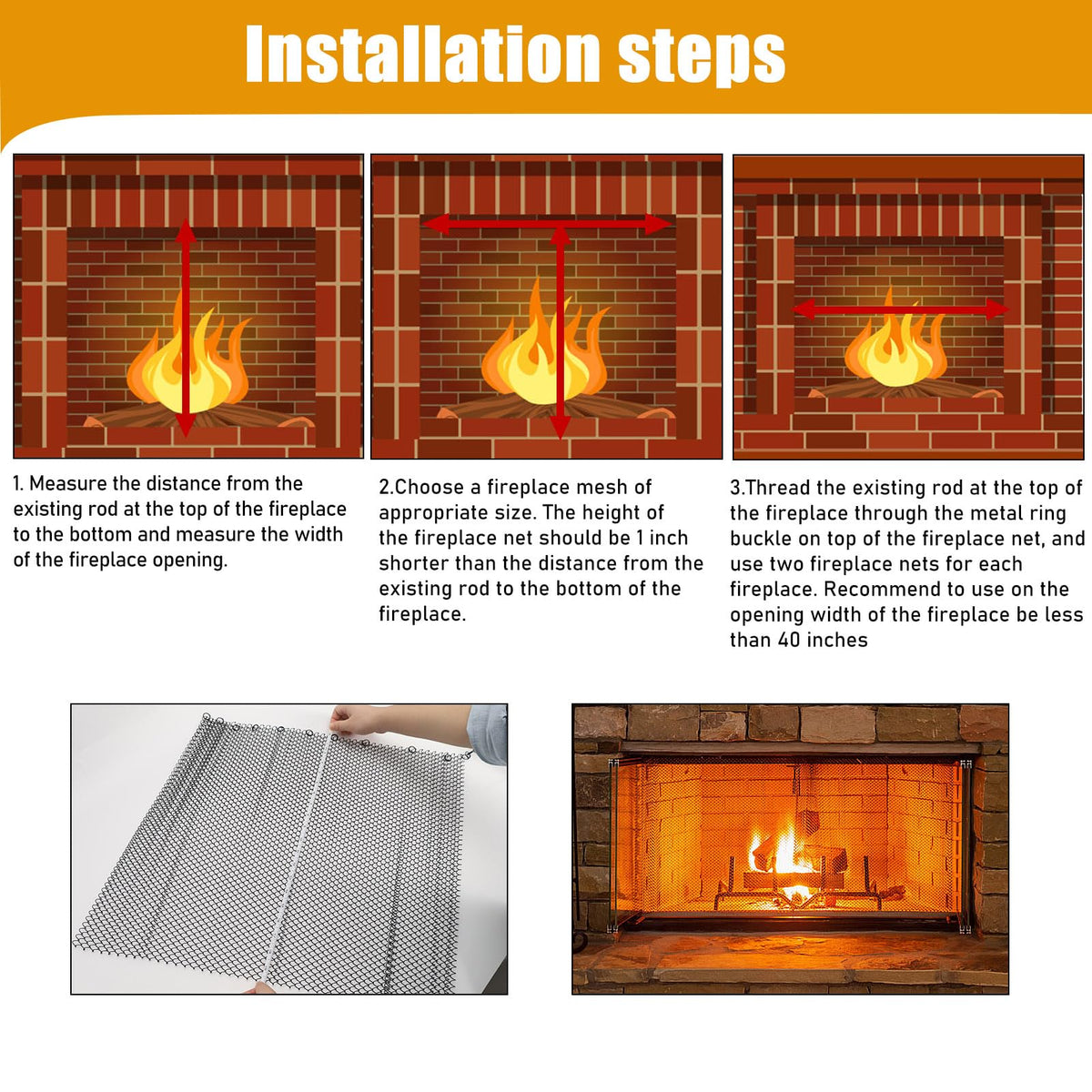 Installation steps

1. Measure the distance from the existing rod at the top of the fireplace to the bottom and measure the width of the fireplace opening.

2.Choose a fireplace mesh of appropriate size. The height of the fireplace net should be 1 inch shorter than the distance from the existing rod to the bottom of the fireplace.

3.Thread the existing rod at the top of the fireplace through the metal ring buckle on top of the fireplace net, and use two fireplace nets for each fireplace. Recommend to use on the opening width of the fireplace be less than 40 inches